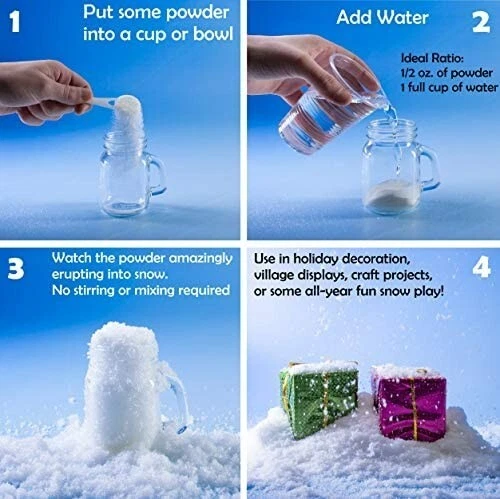 1

Put some powder into a cup or bowl

Add Water

2

Ideal Ratio:
1/2 oz. of powder
1 full cup of water

3

Watch the powder amazingly erupting into snow.
No stirring or mixing required

Use in holiday decoration, village displays, craft projects, or some all-year fun snow play!

4